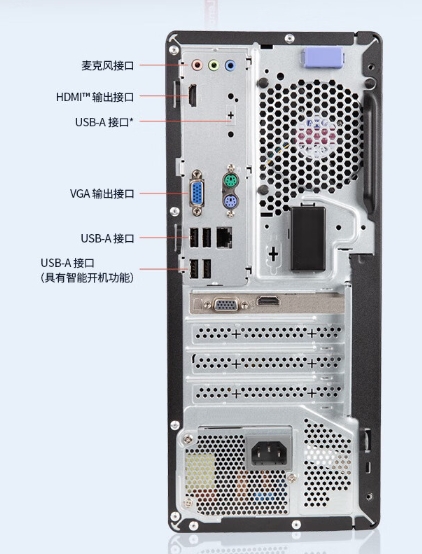 麦克风接口

HDMI™ 输出接口

USB-A 接口*

VGA 输出接口

USB-A 接口

USB-A 接口
（具有智能开机功能）